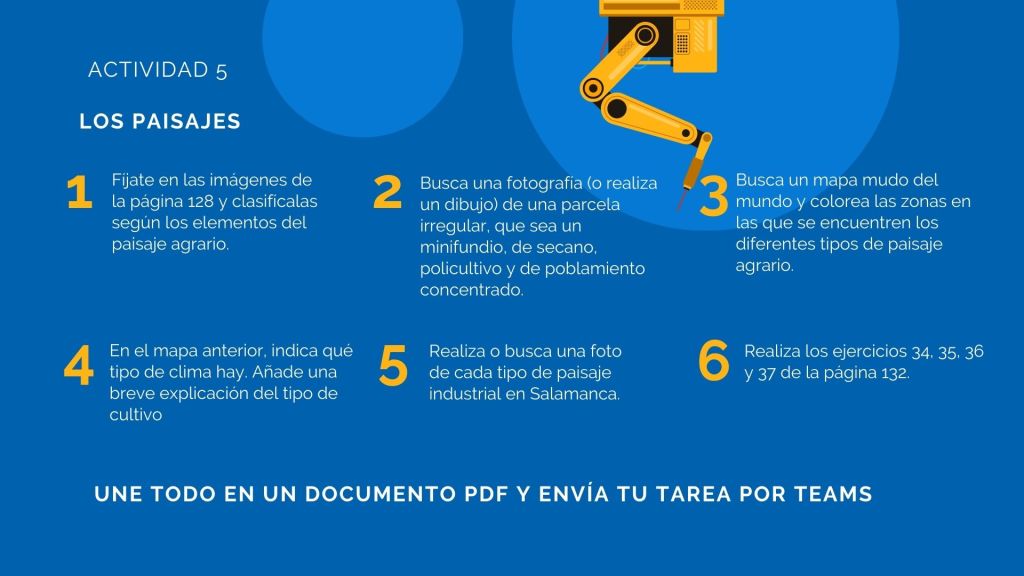 ACTIVIDAD 5

LOS PAISAJES

1 Fíjate en las imágenes de la página 128 y clasifícalas según los elementos del paisaje agrario.

2 Busca una fotografía (o realiza un dibujo) de una parcela irregular, que sea un minifundio, de secano, policultivo y de poblamiento concentrado.

3 Busca un mapa mudo del mundo y colorea las zonas en las que se encuentren los diferentes tipos de paisaje agrario.

4 En el mapa anterior, indica qué tipo de clima hay. Añade una breve explicación del tipo de cultivo

5 Realiza o busca una foto de cada tipo de paisaje industrial en Salamanca.

6 Realiza los ejercicios 34, 35, 36 y 37 de la página 132.

UNE TODO EN UN DOCUMENTO PDF Y ENVÍA TU TAREA POR TEAMS