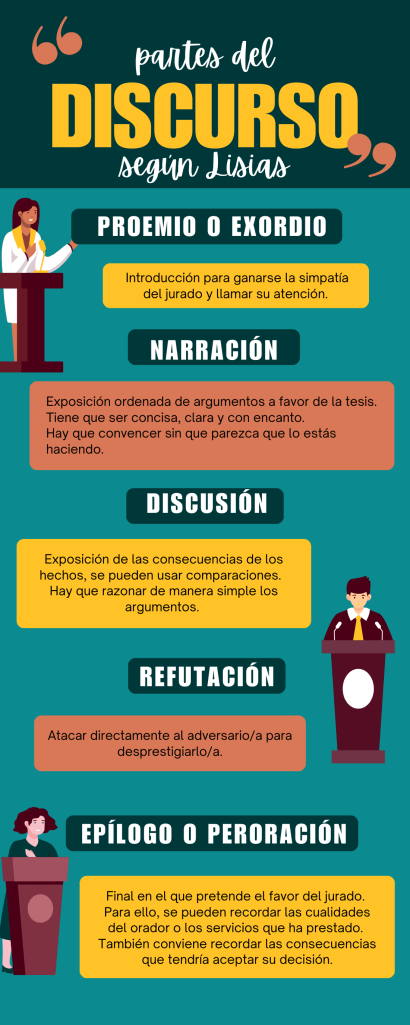 partes del
DISCURSO
según Lisias

PROEMIO O EXORDIO

Introducción para ganarse la simpatía del jurado y llamar su atención.

NARRACIÓN

Exposición ordenada de argumentos a favor de la tesis. Tiene que ser concisa, clara y con encanto. Hay que convencer sin que parezca que lo estás haciendo.

DISCUSIÓN

Exposición de las consecuencias de los hechos, se pueden usar comparaciones. Hay que razonar de manera simple los argumentos.

REFUTACIÓN

Atacar directamente al adversario/a para desprestigiarlo/a.

EPÍLOGO O PERORACIÓN

Final en el que pretende el favor del jurado. Para ello, se pueden recordar las cualidades del orador o los servicios que ha prestado. También conviene recordar las consecuencias que tendría aceptar su decisión.